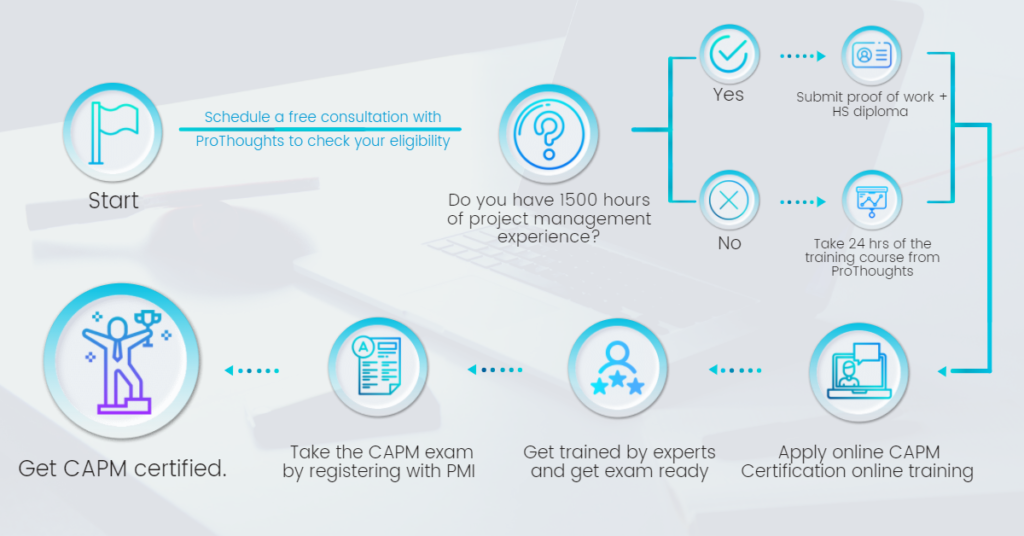 Start

Schedule a free consultation with ProThoughts to check your eligibility

Do you have 1500 hours of project management experience?

Yes

Submit proof of work + HS diploma

No

Take 24 hrs of the training course from ProThoughts

Apply online CAPM Certification online training

Get trained by experts and get exam ready

Take the CAPM exam by registering with PMI

Get CAPM certified.